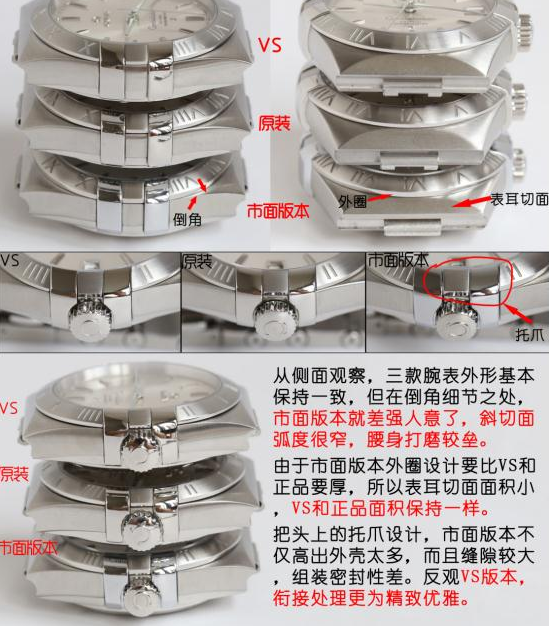 VS

原装

市面版本

倒角

外圈

表耳切面

VS

原装

市面版本

托爪

VS

原装

市面版本

从侧面观察，三款腕表外形基本保持一致，但在倒角细节之处，市面版本就差强人意了，斜切面弧度很窄，腰身打磨较垒。

由于市面版本外圈设计要比VS和正品要厚，所以表耳切面面积小，VS和正品面积保持一样。

把头上的托爪设计，市面版本不仅高出外壳太多，而且缝隙较大，组装密封性差。反观VS版本，衔接处理更为精致优雅。